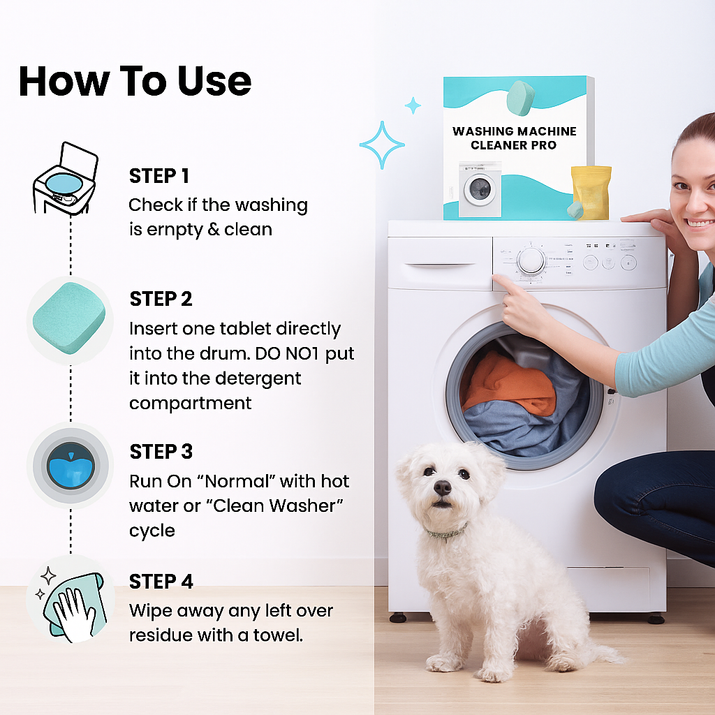 How To Use

STEP 1
Check if the washing is ernpty & clean

STEP 2
Insert one tablet directly into the drum. DO NO1 put it into the detergent compartment

STEP 3
Run On “Normal” with hot water or “Clean Washer” cycle

STEP 4
Wipe away any left over residue with a towel.

WASHING MACHINE CLEANER PRO